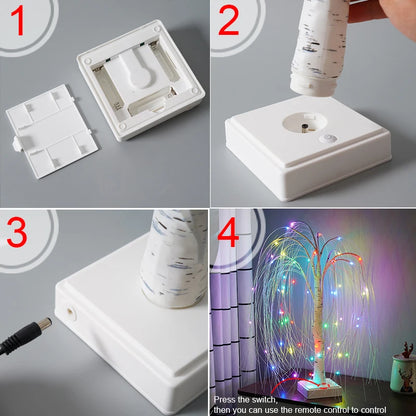 1

2

3

4

Press the switch,
then you can use the remote control to control