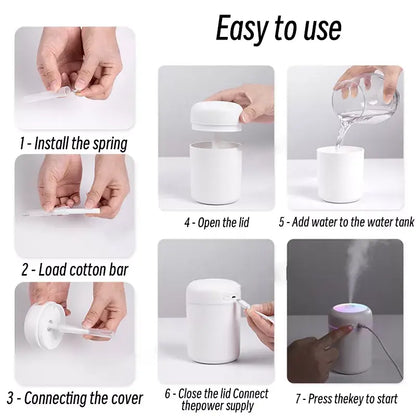 Easy to use

1 - Install the spring

2 - Load cotton bar

3 - Connecting the cover

4 - Open the lid

5 - Add water to the water tank

6 - Close the lid Connect thepower supply

7 - Press thekey to start