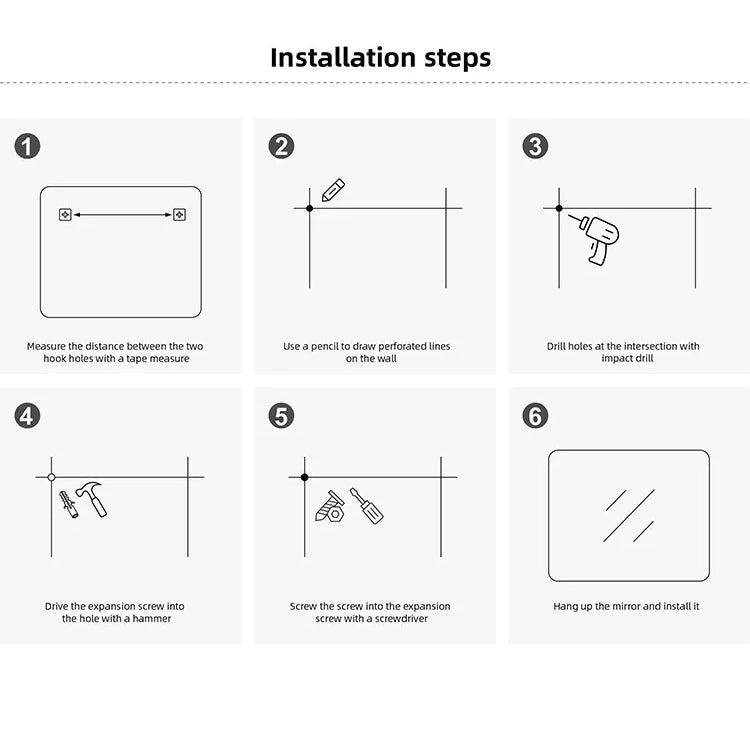 Installation steps

1

Measure the distance between the two hook holes with a tape measure

2

Use a pencil to draw perforated lines on the wall

3

Drill holes at the intersection with impact drill

4

Drive the expansion screw into the hole with a hammer

5

Screw the screw into the expansion screw with a screwdriver

6

Hang up the mirror and install it