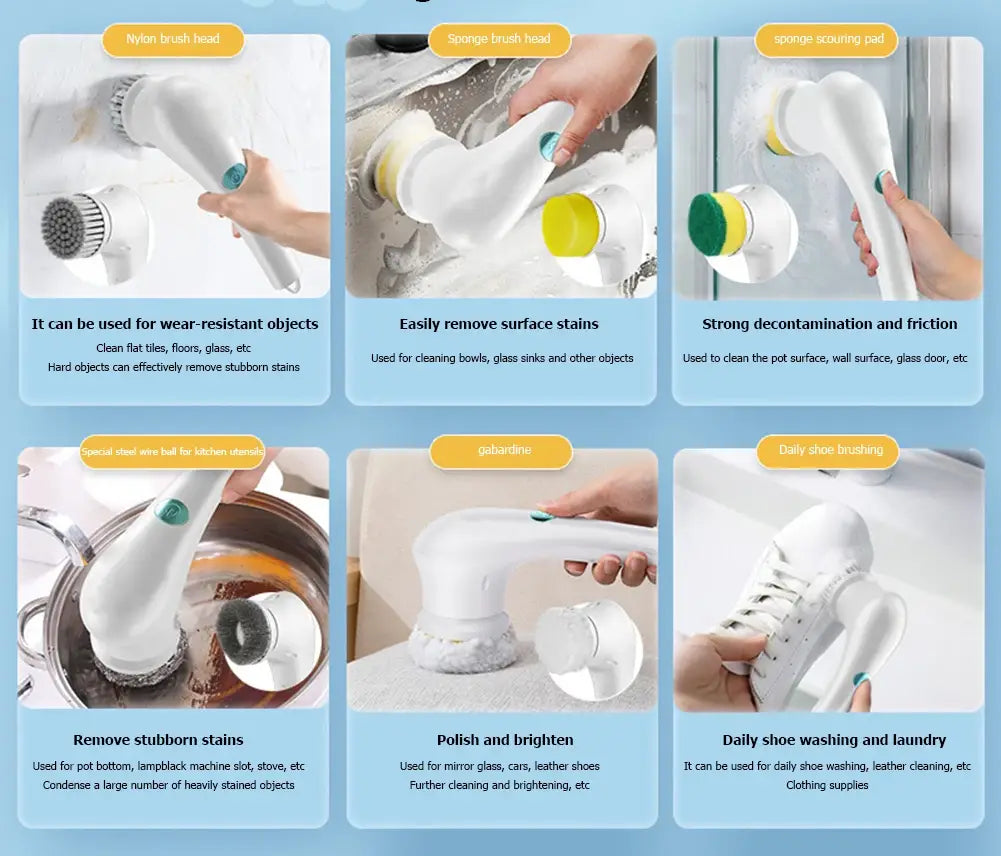 Nylon brush head

It can be used for wear-resistant objects

Clean flat tiles, floors, glass, etc
Hard objects can effectively remove stubborn stains

Sponge brush head

Easily remove surface stains

Used for cleaning bowls, glass sinks and other objects

sponge scouring pad

Strong decontamination and friction

Used to clean the pot surface, wall surface, glass door, etc

Special steel wire ball for kitchen utensils

Remove stubborn stains

Used for pot bottom, lampblack machine slot, stove, etc
Condense a large number of heavily stained objects

gabardine

Polish and brighten

Used for mirror glass, cars, leather shoes
Further cleaning and brightening, etc

Daily shoe brushing

Daily shoe washing and laundry

It can be used for daily shoe washing, leather cleaning, etc
Clothing supplies